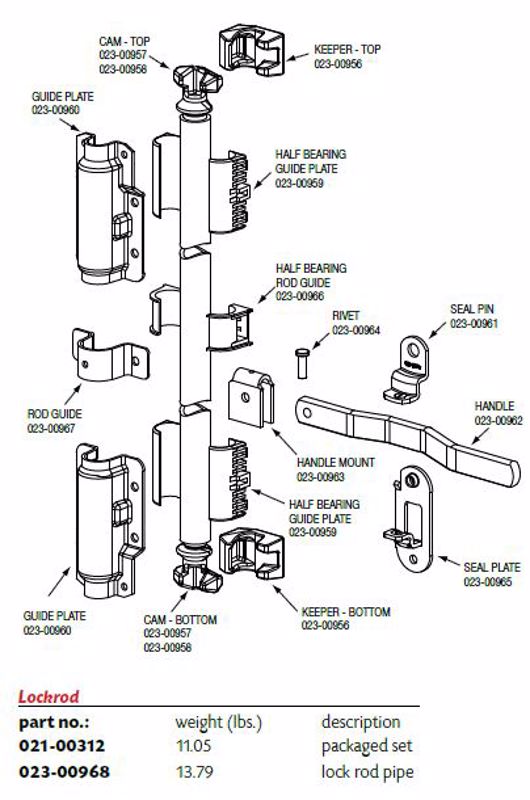 CAM - TOP
023-00957
023-00958

KEEPER - TOP
023-00956

GUIDE PLATE
023-00960

HALF BEARING
GUIDE PLATE
023-00959

HALF BEARING
ROD GUIDE
023-00966

RIVET
023-00964

SEAL PIN
023-00961

ROD GUIDE
023-00967

HANDLE
023-00962

HANDLE MOUNT
023-00963

HALF BEARING
GUIDE PLATE
023-00959

SEAL PLATE
023-00965

GUIDE PLATE
023-00960

CAM - BOTTOM
023-00957
023-00958

KEEPER - BOTTOM
023-00956

Lockrod

| part no.: | weight (lbs.) | description |
|---|---|---|
| 021-00312 | 11.05 | packaged set |
| 023-00968 | 13.79 | lock rod pipe |